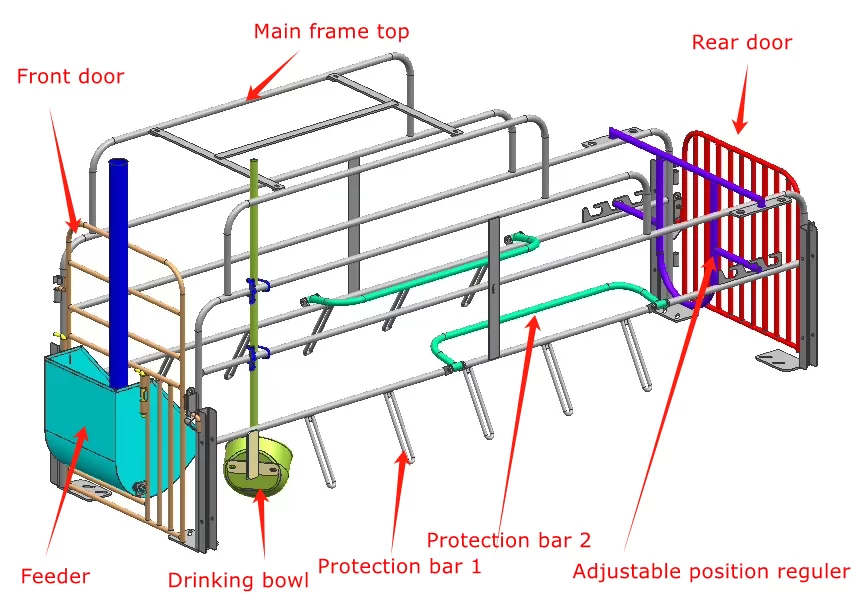 Main frame top

Front door

Rear door

Feeder

Drinking bowl

Protection bar 1

Protection bar 2

Adjustable position reguler